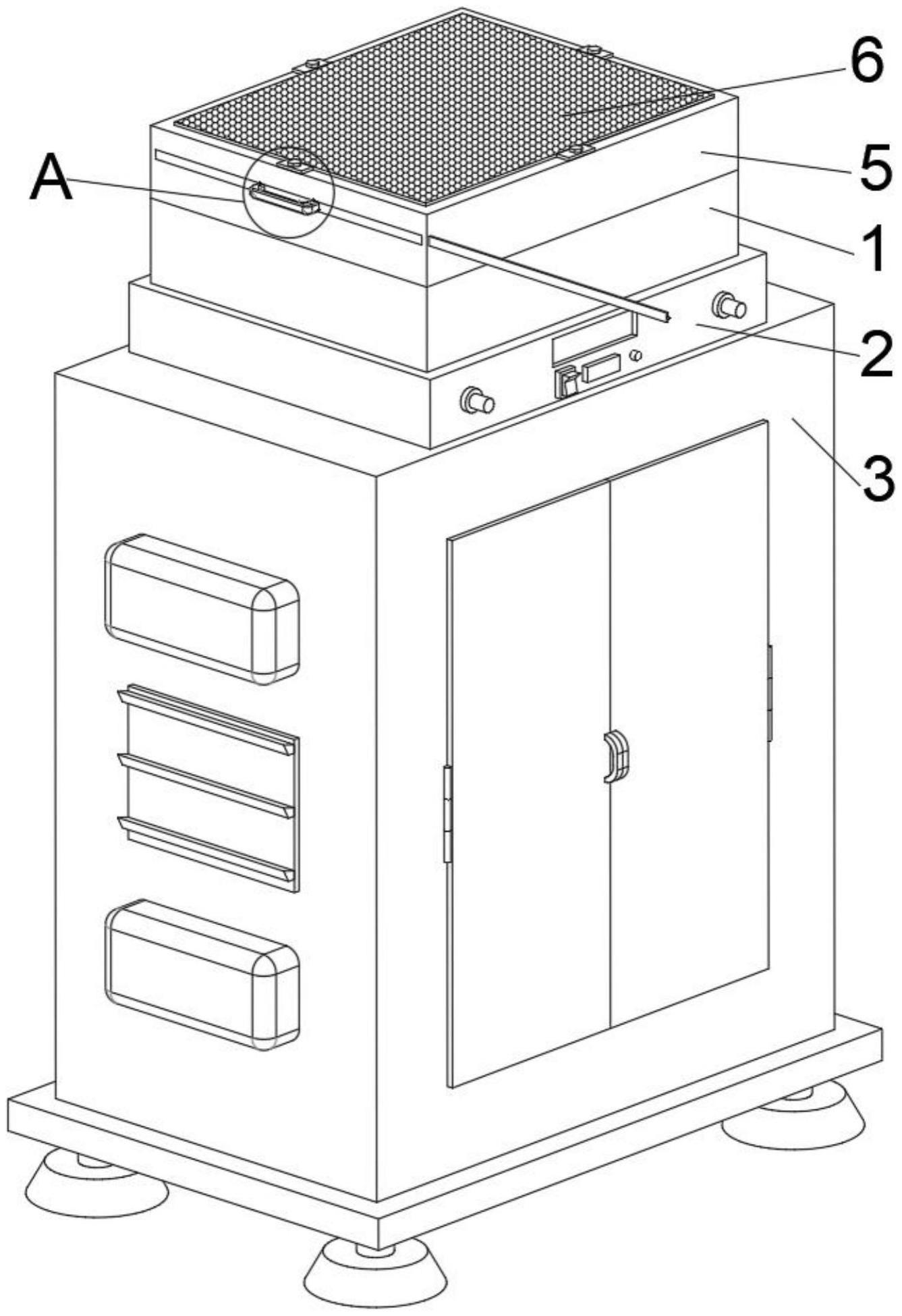 6
A
5
1
2
3