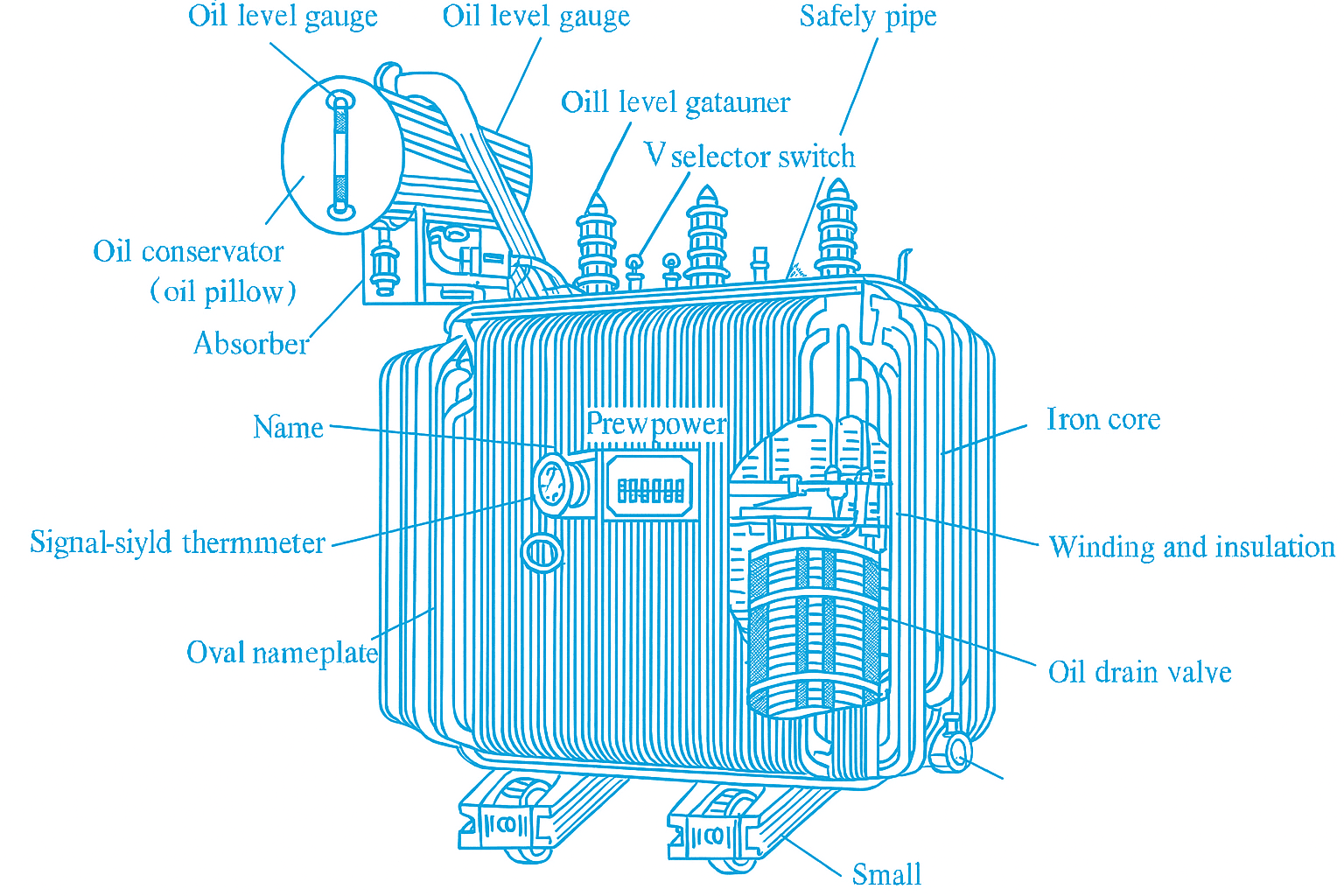 Oil level gauge

Oil level gauge

Safely pipe

Oill level gatauner

V selector switch

Oil conservator (oil pillow)

Absorber

Name

Prewpower

Iron core

Signal-siyld thermmeter

Winding and insulation

Oval nameplate

Oil drain valve

Small