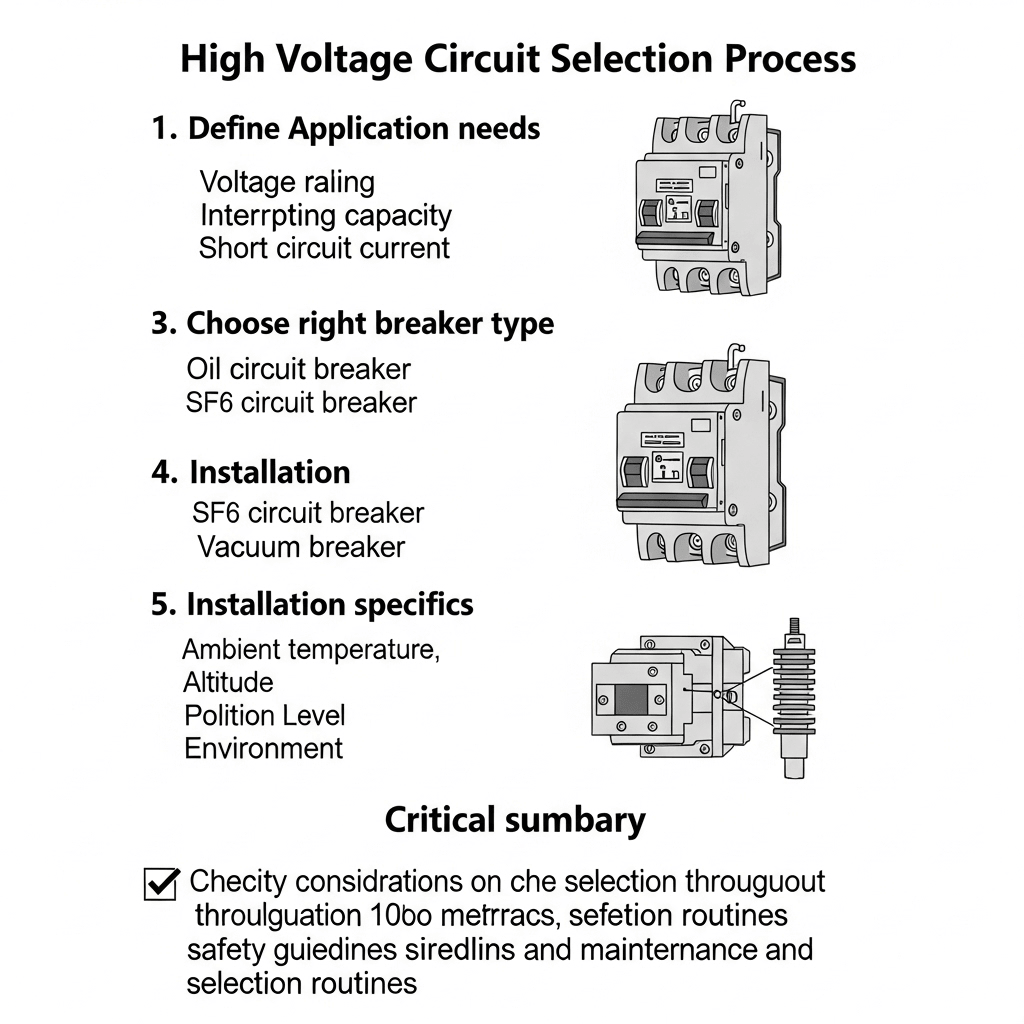 High Voltage Circuit Selection Process

1. Define Application needs

Voltage raling
Interrpting capacity
Short circuit current

3. Choose right breaker type

Oil circuit breaker
SF6 circuit breaker

4. Installation

SF6 circuit breaker
Vacuum breaker

5. Installation specifics

Ambient temperature,
Altitude
Polition Level
Environment

Critical sumbary

Checity considrations on che selection througuout throulguation 10bo metrracs, sefetion routines safety guiedines siredlins and maintenance and selection routines