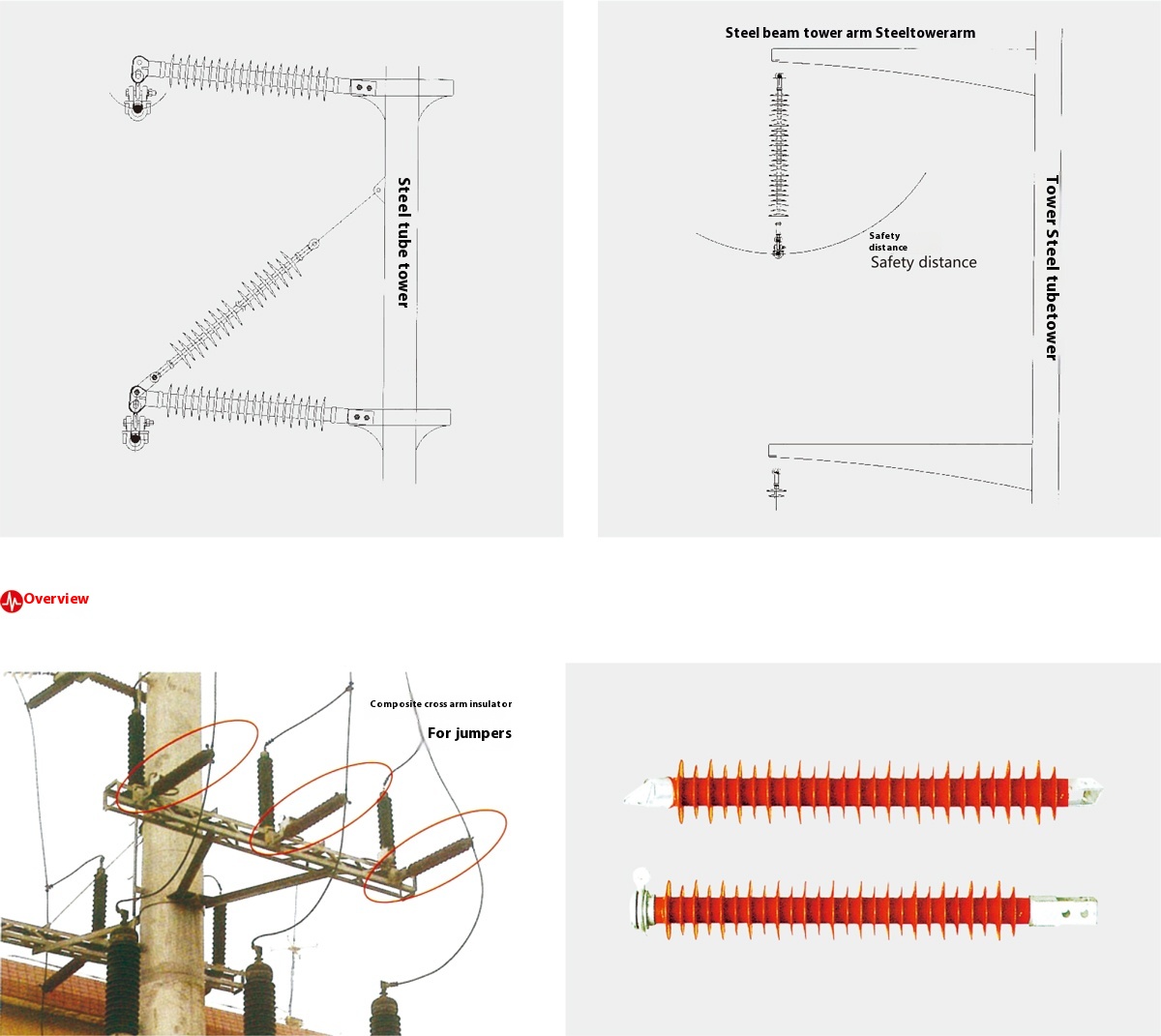 Steel tube tower

Steel beam tower arm Steeltowerarm

Safety distance

Safety distance

Tower Steel tubetower

Overview

Composite cross arm insulator

For jumpers